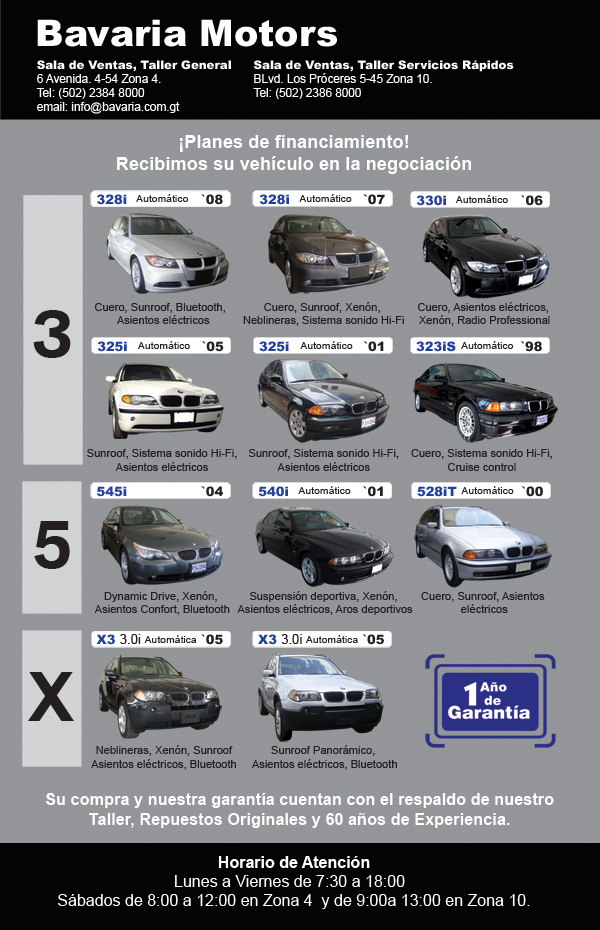 Bavaria Motors

Sala de Ventas, Taller General
6 Avenida. 4-54 Zona 4.
Tel: (502) 2384 8000
email: info@bavaria.com.gt

Sala de Ventas, Taller Servicios Rápidos
BLvd. Los Próceres 5-45 Zona 10.
Tel: (502) 2386 8000

¡Planes de financiamiento!
Recibimos su vehículo en la negociación

3

328i Automático `08
Cuero, Sunroof, Bluetooth, Asientos eléctricos

328i Automático `07
Cuero, Sunroof, Xenón, Neblineras, Sistema sonido Hi-Fi

330i Automático `06
Cuero, Asientos eléctricos, Xenón, Radio Professional

325i Automático `05
Sunroof, Sistema sonido Hi-Fi, Asientos eléctricos

325i Automático `01
Sunroof, Sistema sonido Hi-Fi, Asientos eléctricos

323iS Automático `98
Cuero, Sistema sonido Hi-Fi, Cruise control

5

545i `04
Dynamic Drive, Xenón, Asientos Confort, Bluetooth

540i Automático `01
Suspensión deportiva, Xenón, Asientos eléctricos, Aros deportivos

528iT Automático `00
Cuero, Sunroof, Asientos eléctricos

X

X3 3.0i Automática `05
Neblineras, Xenón, Sunroof Asientos eléctricos, Bluetooth

X3 3.0i Automática `05
Sunroof Panorámico, Asientos eléctricos, Bluetooth

1 Año de Garantía

Su compra y nuestra garantía cuentan con el respaldo de nuestro Taller, Repuestos Originales y 60 años de Experiencia.

Horario de Atención
Lunes a Viernes de 7:30 a 18:00
Sábados de 8:00 a 12:00 en Zona 4 y de 9:00a 13:00 en Zona 10.